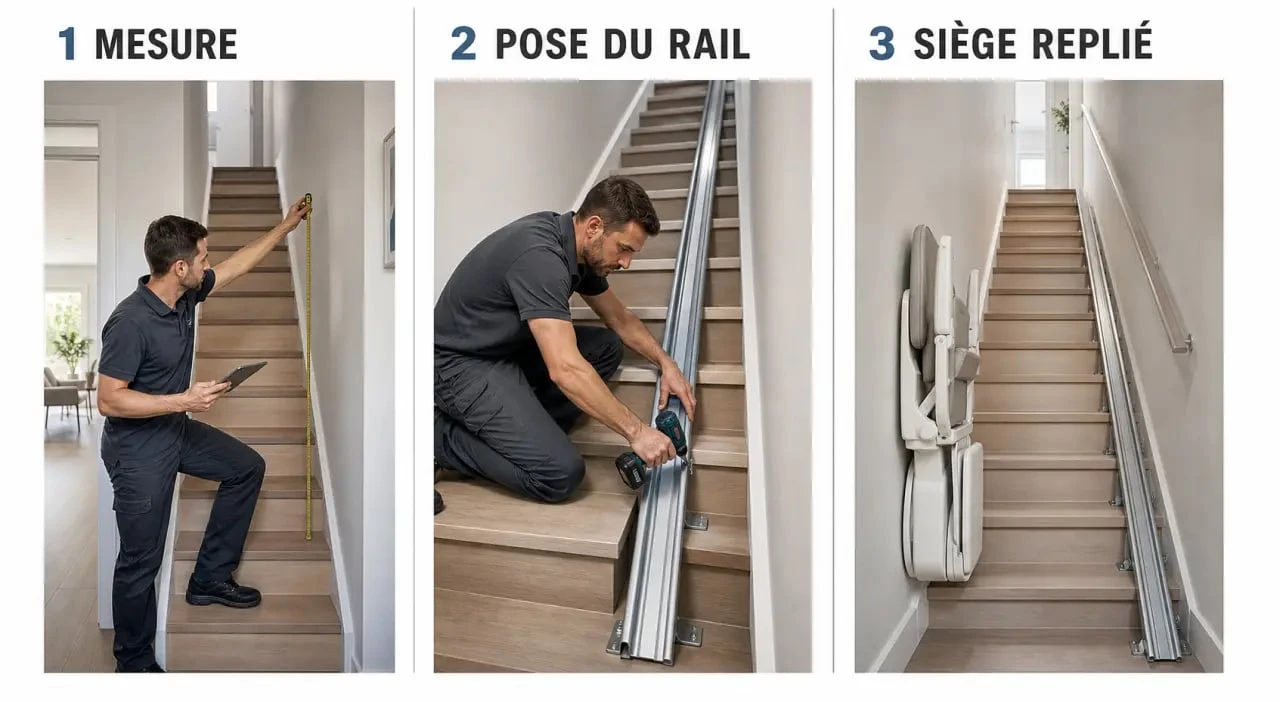 1 MESURE

2 POSE DU RAIL

3 SIÈGE REPLIÉ